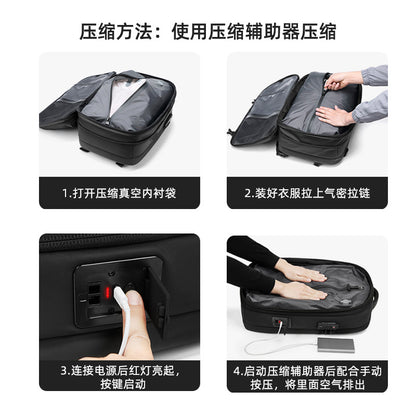 压缩方法：使用压缩辅助器压缩

1.打开压缩真空内衬袋

2.装好衣服拉上气密拉链

3.连接电源后红灯亮起，按键启动

4.启动压缩辅助器后配合手动按压，将里面空气排出